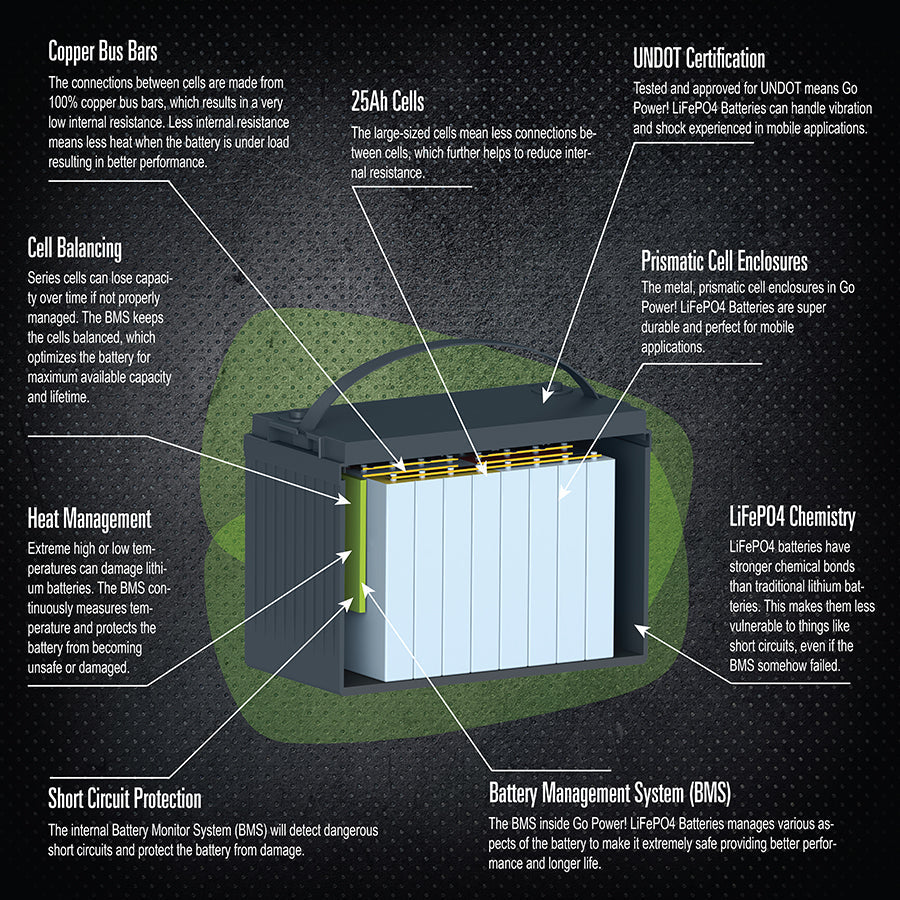 Copper Bus Bars

The connections between cells are made from 100% copper bus bars, which results in a very low internal resistance. Less internal resistance means less heat when the battery is under load resulting in better performance.

25Ah Cells

The large-sized cells mean less connections between cells, which further helps to reduce internal resistance.

UNDOT Certification

Tested and approved for UNDOT means Go Power! LiFePO4 Batteries can handle vibration and shock experienced in mobile applications.

Cell Balancing

Series cells can lose capacity over time if not properly managed. The BMS keeps the cells balanced, which optimizes the battery for maximum available capacity and lifetime.

Prismatic Cell Enclosures

The metal, prismatic cell enclosures in Go Power! LiFePO4 Batteries are super durable and perfect for mobile applications.

Heat Management

Extreme high or low temperatures can damage lithium batteries. The BMS continuously measures temperature and protects the battery from becoming unsafe or damaged.

LiFePO4 Chemistry

LiFePO4 batteries have stronger chemical bonds than traditional lithium batteries. This makes them less vulnerable to things like short circuits, even if the BMS somehow failed.

Short Circuit Protection

The internal Battery Monitor System (BMS) will detect dangerous short circuits and protect the battery from damage.

Battery Management System (BMS)

The BMS inside Go Power! LiFePO4 Batteries manages various aspects of the battery to make it extremely safe providing better performance and longer life.